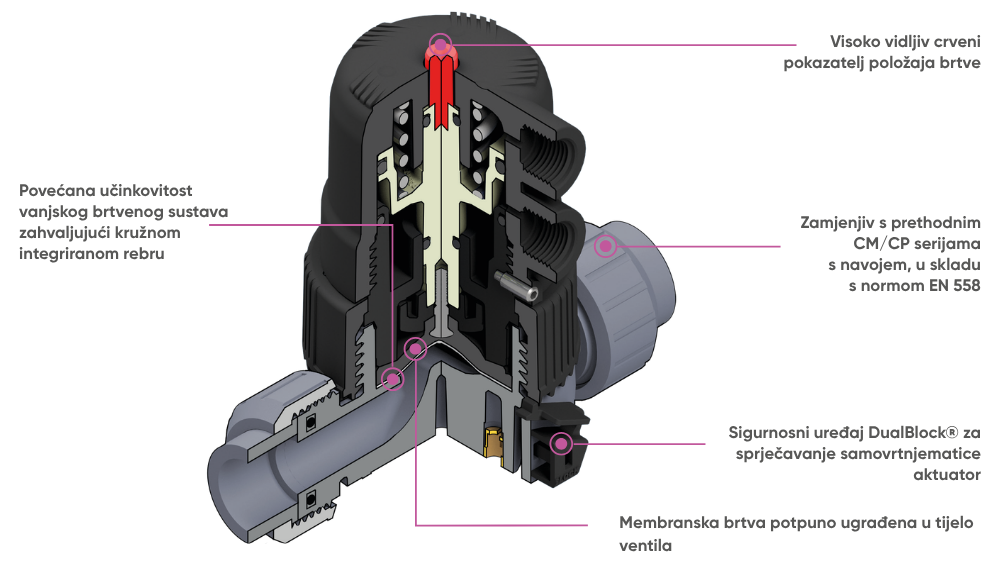 Visoko vidljiv crveni pokazatelj položaja brtve

Povećana učinkovitost vanjskog brtvenog sustava zahvaljujući kružnom integriranom rebru

Zamjenjiv s prethodnim CM/CP serijama s navojem, u skladu s normom EN 558

Sigurnosni uređaj DualBlock® za sprječavanje samovrtnjematice aktuator

Membranska brtva potpuno ugrađena u tijelo ventila